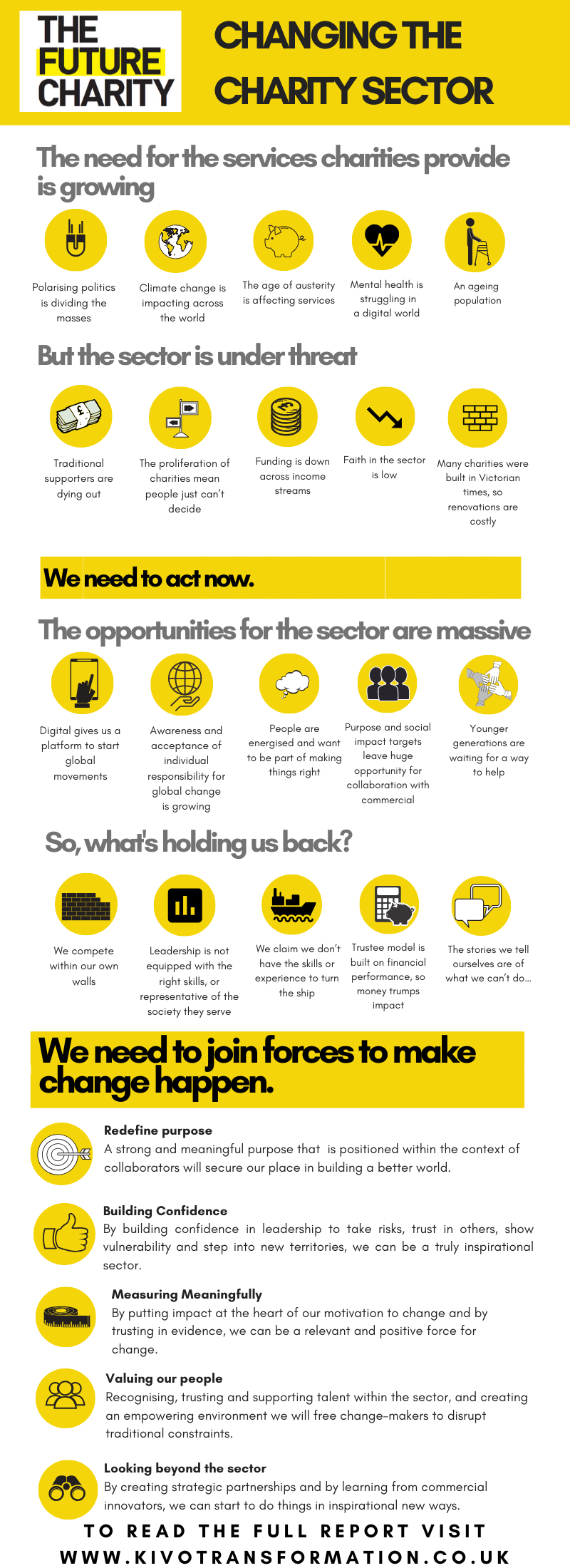 THE FUTURE CHARITY

CHANGING THE CHARITY SECTOR

The need for the services charities provide is growing

Polarising politics is dividing the masses

Climate change is impacting across the world

The age of austerity is affecting services

Mental health is struggling in a digital world

An ageing population

But the sector is under threat

Traditional supporters are dying out

The proliferation of charities mean people just can't decide

Funding is down across income streams

Faith in the sector is low

Many charities were built in Victorian times, so renovations are costly

We need to act now.

The opportunities for the sector are massive

Digital gives us a platform to start global movements

Awareness and acceptance of individual responsibility for global change is growing

People are energised and want to be part of making things right

Purpose and social impact targets leave huge opportunity for collaboration with commercial

Younger generations are waiting for a way to help

So, what's holding us back?

We compete within our own walls

Leadership is not equipped with the right skills, or representative of the society they serve

We claim we don't have the skills or experience to turn the ship

Trustee model is built on financial performance, so money trumps impact

The stories we tell ourselves are of what we can't do...

We need to join forces to make change happen.

Redefine purpose
A strong and meaningful purpose that is positioned within the context of collaborators will secure our place in building a better world.

Building Confidence
By building confidence in leadership to take risks, trust in others, show vulnerability and step into new territories, we can be a truly inspirational sector.

Measuring Meaningfully
By putting impact at the heart of our motivation to change and by trusting in evidence, we can be a relevant and positive force for change.

Valuing our people
Recognising, trusting and supporting talent within the sector, and creating an empowering environment we will free change-makers to disrupt traditional constraints.

Looking beyond the sector
By creating strategic partnerships and by learning from commercial innovators, we can start to do things in inspirational new ways.

TO READ THE FULL REPORT VISIT
WWW.KIVOTRANSFORMATION.CO.UK